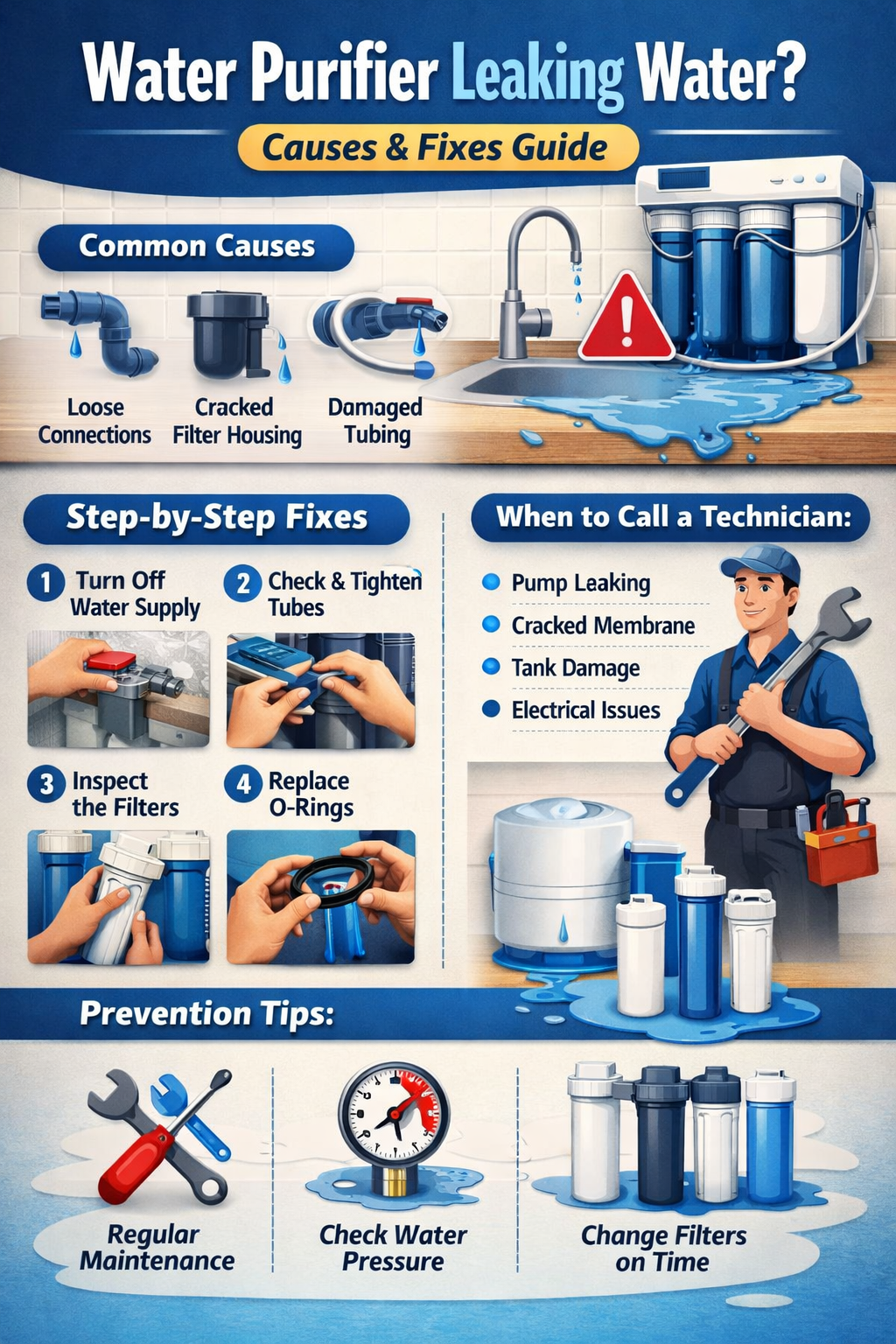 Water Purifier Leaking Water?

Causes & Fixes Guide

Common Causes

Loose Connections

Cracked Filter Housing

Damaged Tubing

Step-by-Step Fixes

1 Turn Off Water Supply

2 Check & Tighten Tubes

3 Inspect the Filters

4 Replace O-Rings

When to Call a Technician:

Pump Leaking

Cracked Membrane

Tank Damage

Electrical Issues

Prevention Tips:

Regular Maintenance

Check Water Pressure

Change Filters on Time